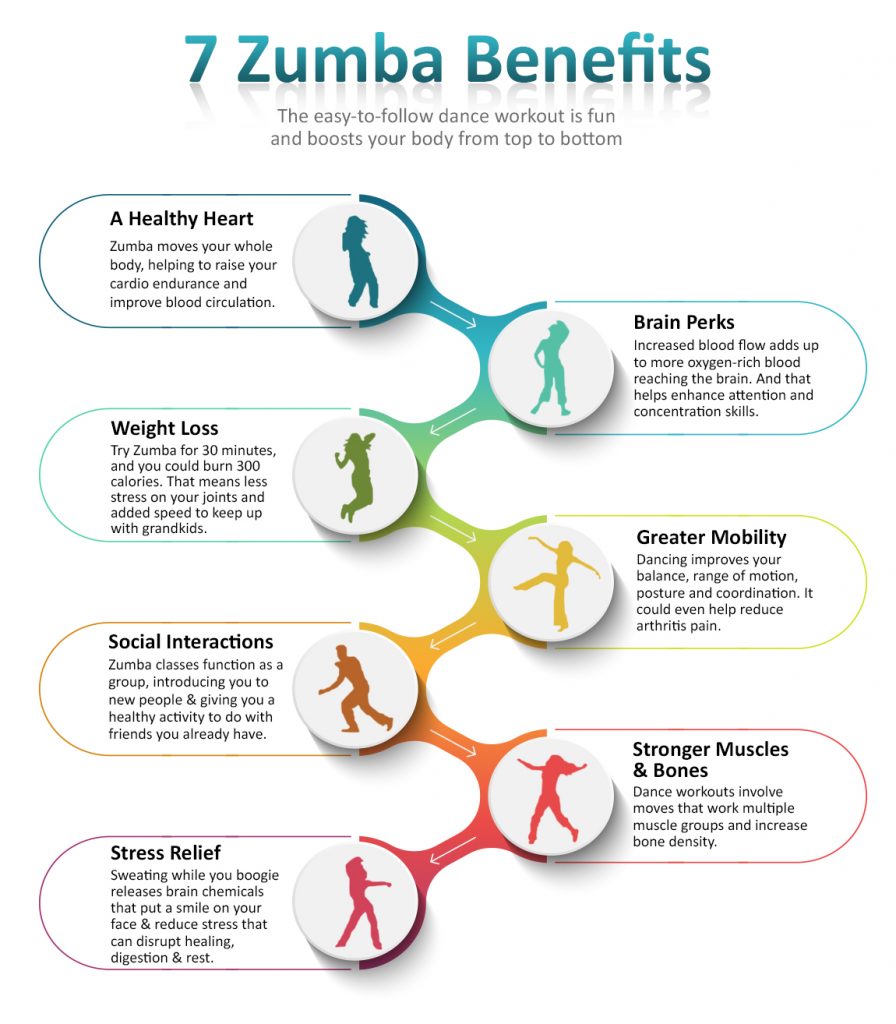 7 Zumba Benefits

The easy-to-follow dance workout is fun and boosts your body from top to bottom

A Healthy Heart
Zumba moves your whole body, helping to raise your cardio endurance and improve blood circulation.

Brain Perks
Increased blood flow adds up to more oxygen-rich blood reaching the brain. And that helps enhance attention and concentration skills.

Weight Loss
Try Zumba for 30 minutes, and you could burn 300 calories. That means less stress on your joints and added speed to keep up with grandkids.

Greater Mobility
Dancing improves your balance, range of motion, posture and coordination. It could even help reduce arthritis pain.

Social Interactions
Zumba classes function as a group, introducing you to new people & giving you a healthy activity to do with friends you already have.

Stronger Muscles & Bones
Dance workouts involve moves that work multiple muscle groups and increase bone density.

Stress Relief
Sweating while you boogie releases brain chemicals that put a smile on your face & reduce stress that can disrupt healing, digestion & rest.